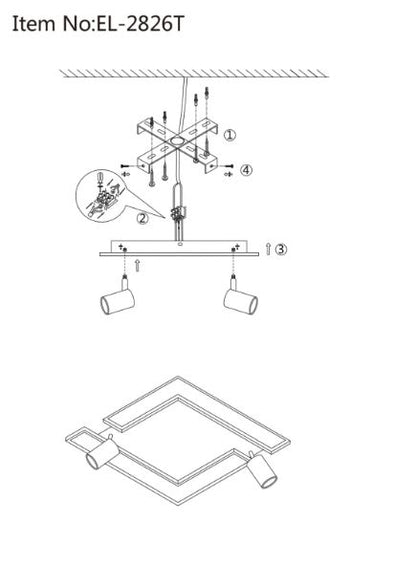 Item No:EL-2826T

①

④

②

③