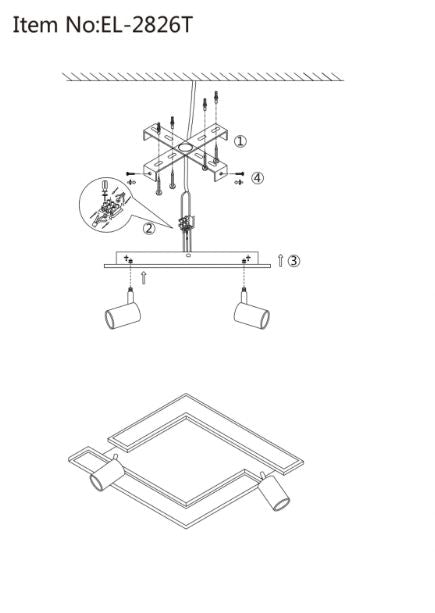 Item No:EL-2826T

①

④

②

③