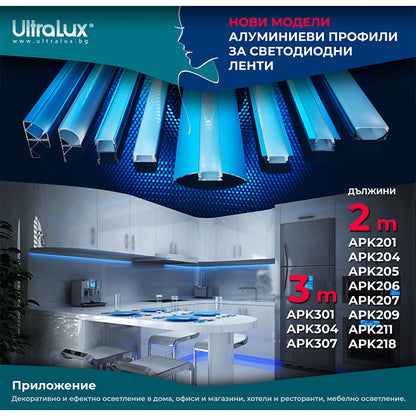 UltraLux®
www.ultralux.bg

НОВИ МОДЕЛИ
АЛУМИНИЕВИ ПРОФИЛИ ЗА СВЕТОДИОДНИ ЛЕНТИ

дължини

2 m
APK201
APK204
APK205
APK206
APK207
APK209
APK211
APK218

3 m
APK301
APK304
APK307

Приложение
Декоративно и ефектно осветление в дома, офиси и магазини, хотели и ресторанти, мебелно осветление.