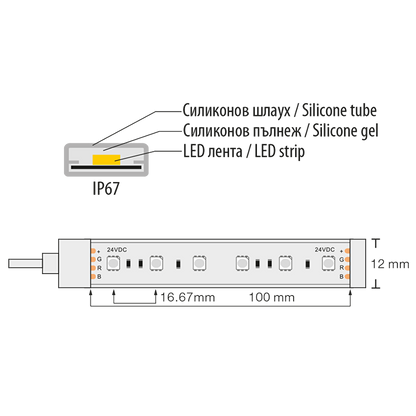 Силиконов шлаух / Silicone tube
Силиконов пълнеж / Silicone gel
LED лента / LED strip

IP67

24VDC
+
G
R
B

24VDC
+
G
R
B

12 mm

16.67mm

100 mm