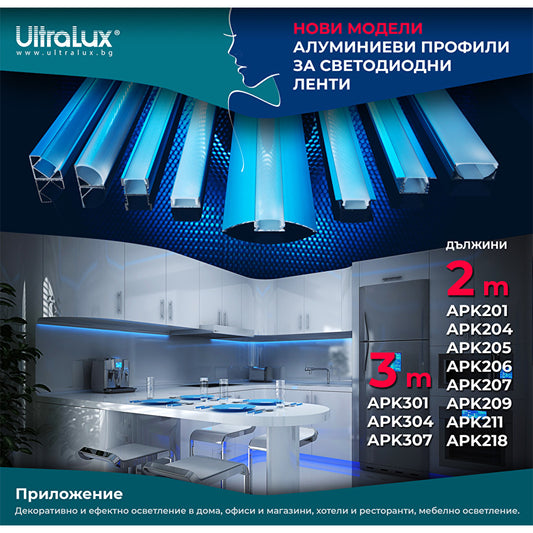 UltraLux®
www.ultralux.bg

НОВИ МОДЕЛИ
АЛУМИНИЕВИ ПРОФИЛИ ЗА СВЕТОДИОДНИ ЛЕНТИ

дължини

2 m
APK201
APK204
APK205
APK206
APK207
APK209
APK211
APK218

3 m
APK301
APK304
APK307

Приложение
Декоративно и ефектно осветление в дома, офиси и магазини, хотели и ресторанти, мебелно осветление.