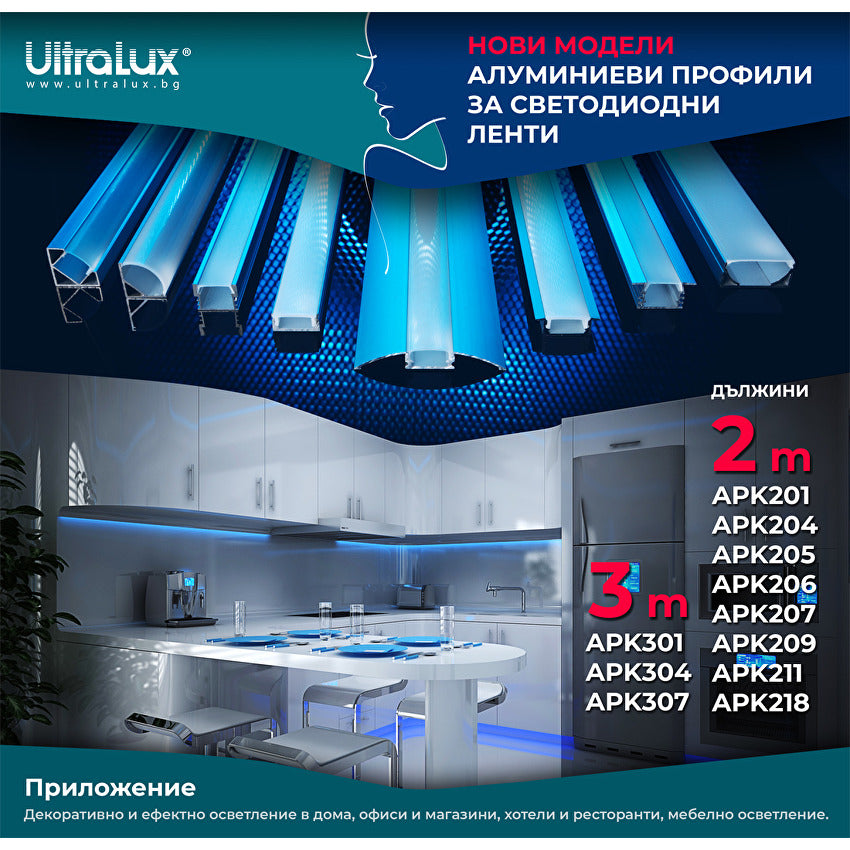 UltraLux®
www.ultralux.bg

НОВИ МОДЕЛИ
АЛУМИНИЕВИ ПРОФИЛИ ЗА СВЕТОДИОДНИ ЛЕНТИ

ДЪЛЖИНИ

2 m
APK201
APK204
APK205
APK206
APK207
APK209
APK211
APK218

3 m
APK301
APK304
APK307

Приложение
Декоративно и ефектно осветление в дома, офиси и магазини, хотели и ресторанти, мебелно осветление.